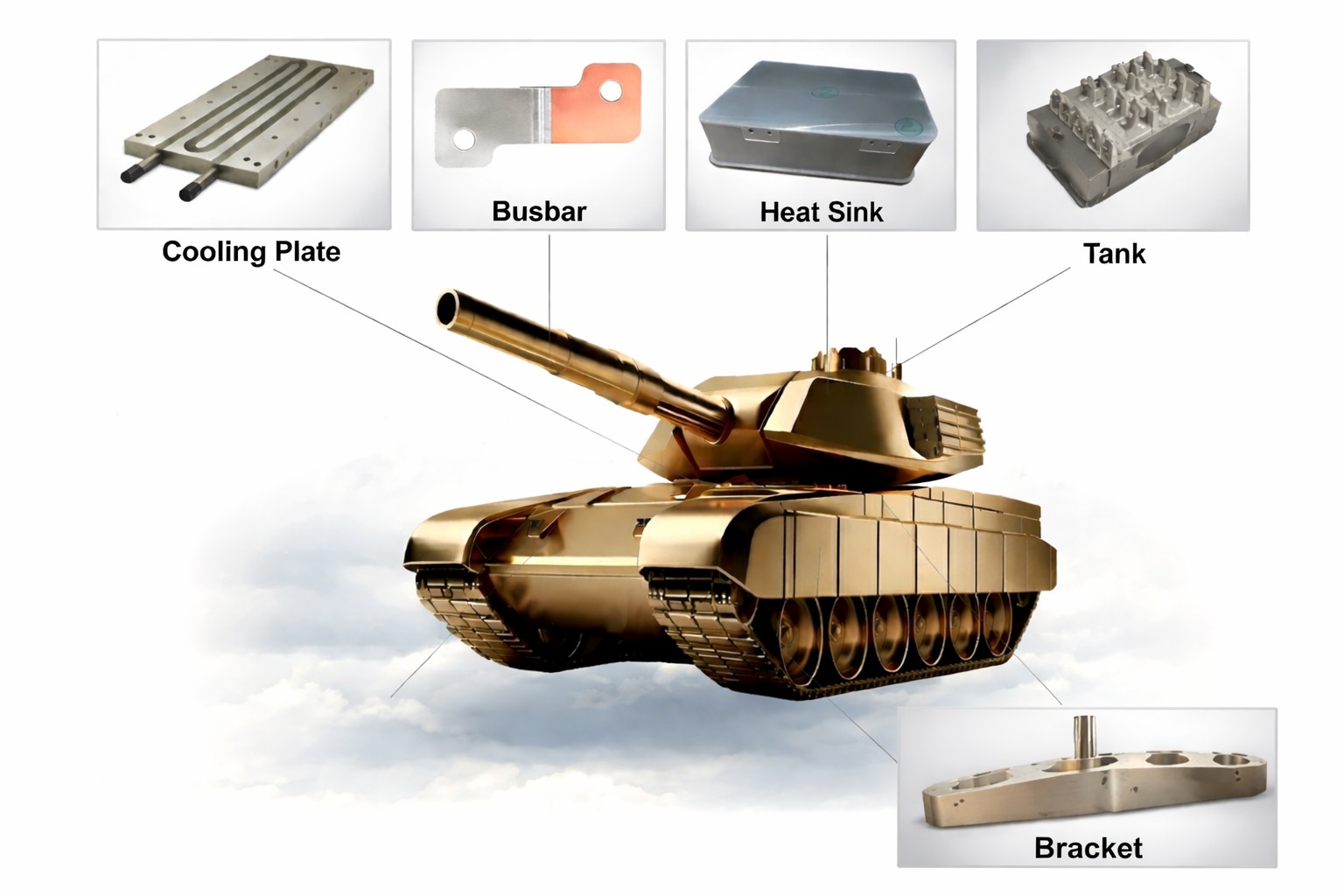 Cooling Plate

Busbar

Heat Sink

Tank

Bracket